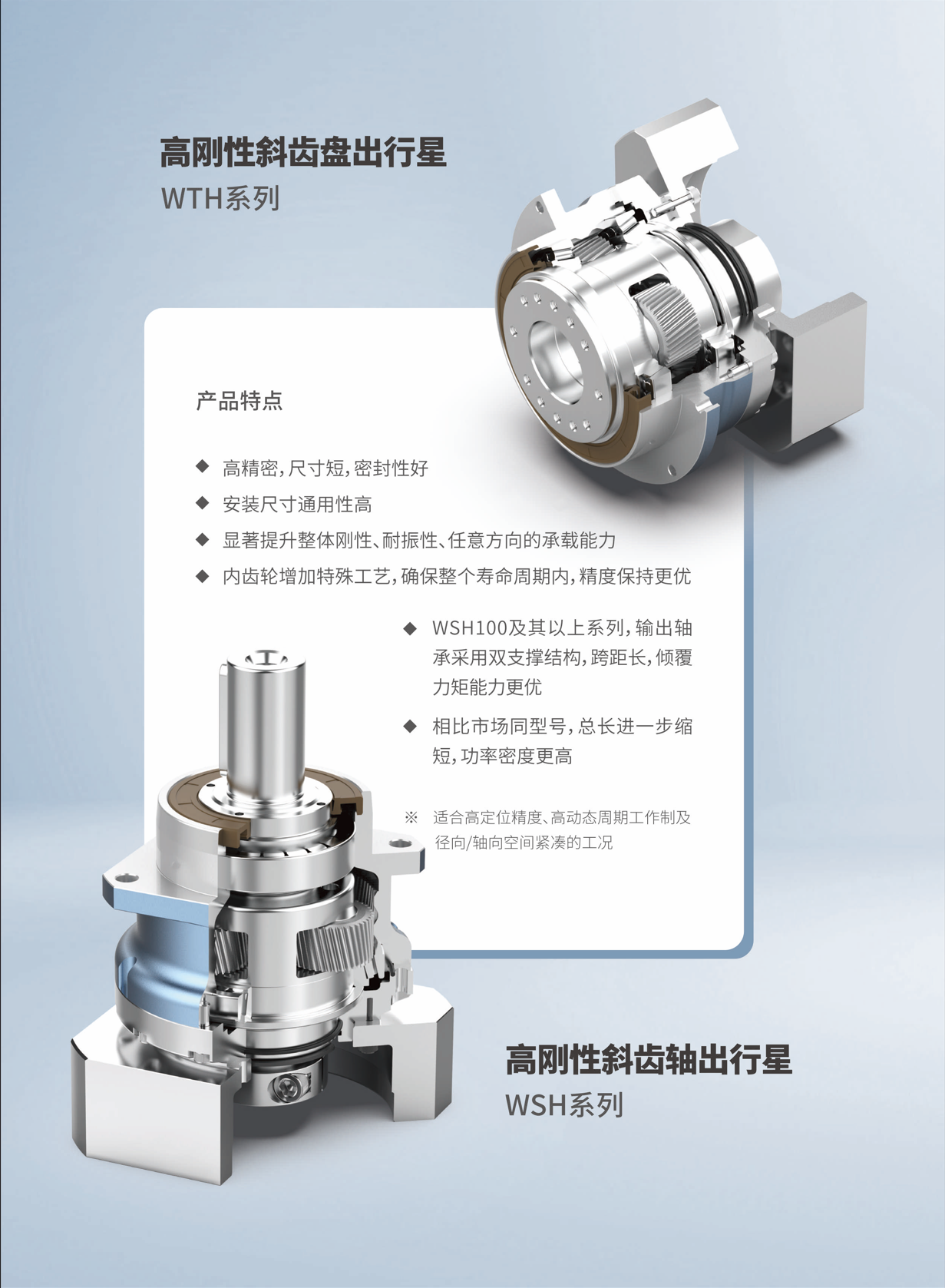 高刚性斜齿盘出行星
WTH系列

产品特点

◆ 高精密，尺寸短，密封性好
◆ 安装尺寸通用性高
◆ 显著提升整体刚性、耐振性、任意方向的承载能力
◆ 内齿轮增加特殊工艺，确保整个寿命周期内，精度保持更优

◆ WSH100及其以上系列，输出轴承采用双支撑结构，跨距长，倾覆力矩能力更优
◆ 相比市场同型号，总长进一步缩短，功率密度更高

※ 适合高定位精度、高动态周期工作制及径向/轴向空间紧凑的工况

高刚性斜齿轴出行星
WSH系列